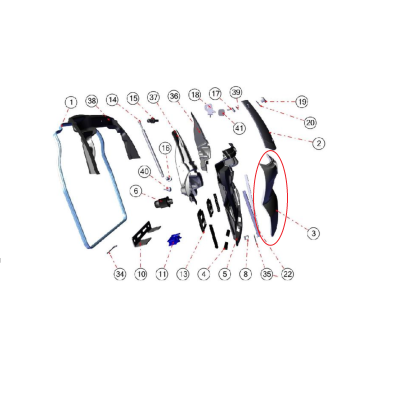 1 38 14 15 37 36 18 17 39 19 20 41 2 16 40 6 3 34 10 11 13 4 5 8 35 22